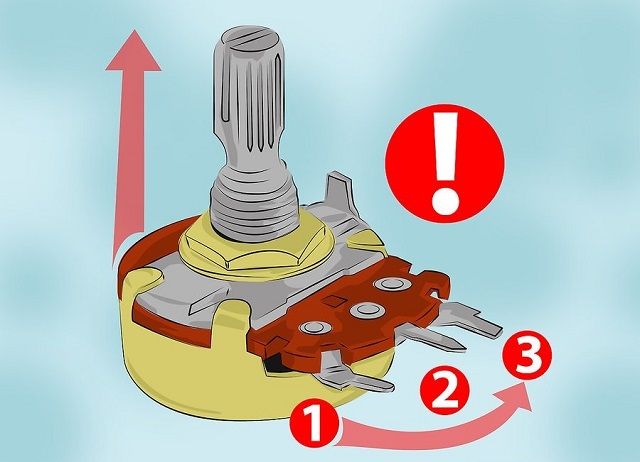 !
1
2
3